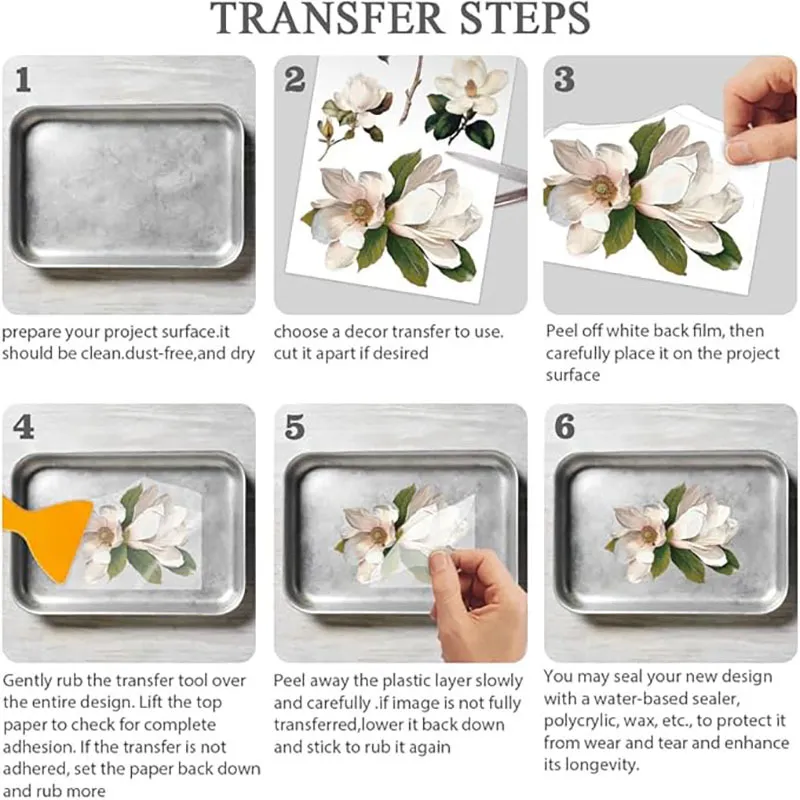 TRANSFER STEPS

1

prepare your project surface.it should be clean.dust-free,and dry

2

choose a decor transfer to use. cut it apart if desired

3

Peel off white back film, then carefully place it on the project surface

4

Gently rub the transfer tool over the entire design. Lift the top paper to check for complete adhesion. If the transfer is not adhered, set the paper back down and rub more

5

Peel away the plastic layer slowly and carefully .if image is not fully transferred,lower it back down and stick to rub it again

6

You may seal your new design with a water-based sealer, polycrylic, wax, etc., to protect it from wear and tear and enhance its longevity.